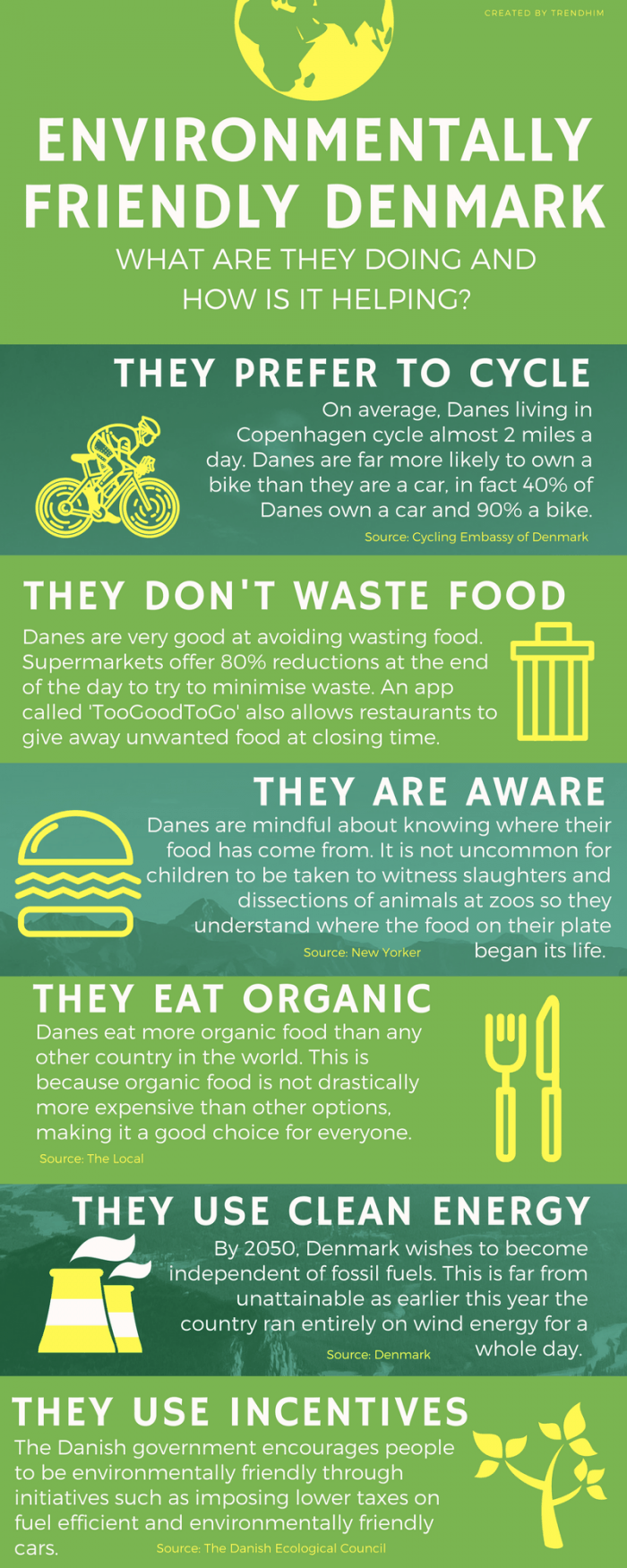 CREATED BY TRENDHIM

ENVIRONMENTALLY FRIENDLY DENMARK

WHAT ARE THEY DOING AND HOW IS IT HELPING?

THEY PREFER TO CYCLE

On average, Danes living in Copenhagen cycle almost 2 miles a day. Danes are far more likely to own a bike than they are a car, in fact 40% of Danes own a car and 90% a bike.

Source: Cycling Embassy of Denmark

THEY DON'T WASTE FOOD

Danes are very good at avoiding wasting food. Supermarkets offer 80% reductions at the end of the day to try to minimise waste. An app called 'TooGoodToGo' also allows restaurants to give away unwanted food at closing time.

THEY ARE AWARE

Danes are mindful about knowing where their food has come from. It is not uncommon for children to be taken to witness slaughters and dissections of animals at zoos so they understand where the food on their plate began its life.

Source: New Yorker

THEY EAT ORGANIC

Danes eat more organic food than any other country in the world. This is because organic food is not drastically more expensive than other options, making it a good choice for everyone.

Source: The Local

THEY USE CLEAN ENERGY

By 2050, Denmark wishes to become independent of fossil fuels. This is far from unattainable as earlier this year the country ran entirely on wind energy for a whole day.

Source: Denmark

THEY USE INCENTIVES

The Danish government encourages people to be environmentally friendly through initiatives such as imposing lower taxes on fuel efficient and environmentally friendly cars.

Source: The Danish Ecological Council